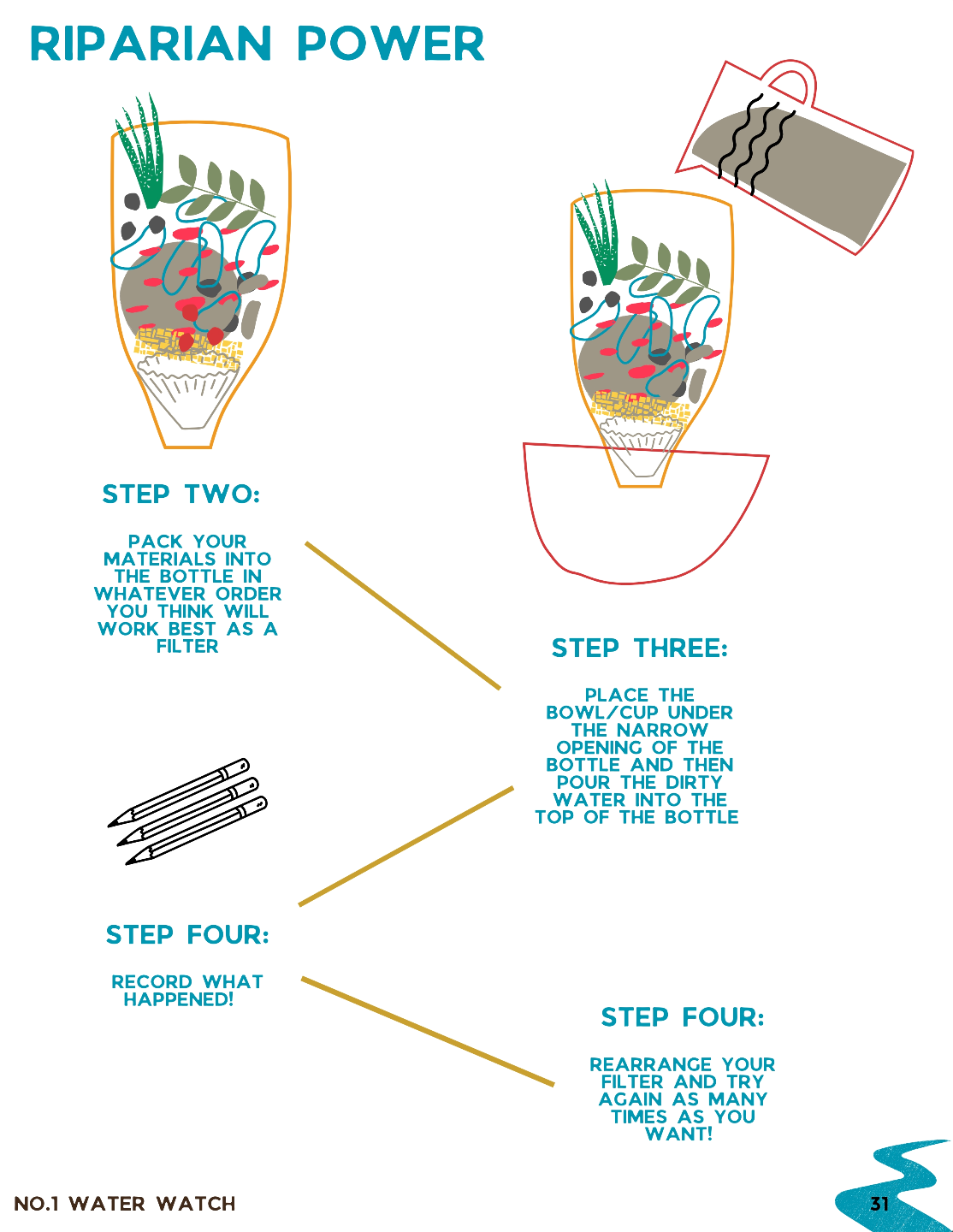 RIPARIAN POWER

STEP TWO:

PACK YOUR MATERIALS INTO THE BOTTLE IN WHATEVER ORDER YOU THINK WILL WORK BEST AS A FILTER

STEP THREE:

PLACE THE BOWL/CUP UNDER THE NARROW OPENING OF THE BOTTLE AND THEN POUR THE DIRTY WATER INTO THE TOP OF THE BOTTLE

STEP FOUR:

RECORD WHAT HAPPENED!

STEP FOUR:

REARRANGE YOUR FILTER AND TRY AGAIN AS MANY TIMES AS YOU WANT!

NO.1 WATER WATCH

31