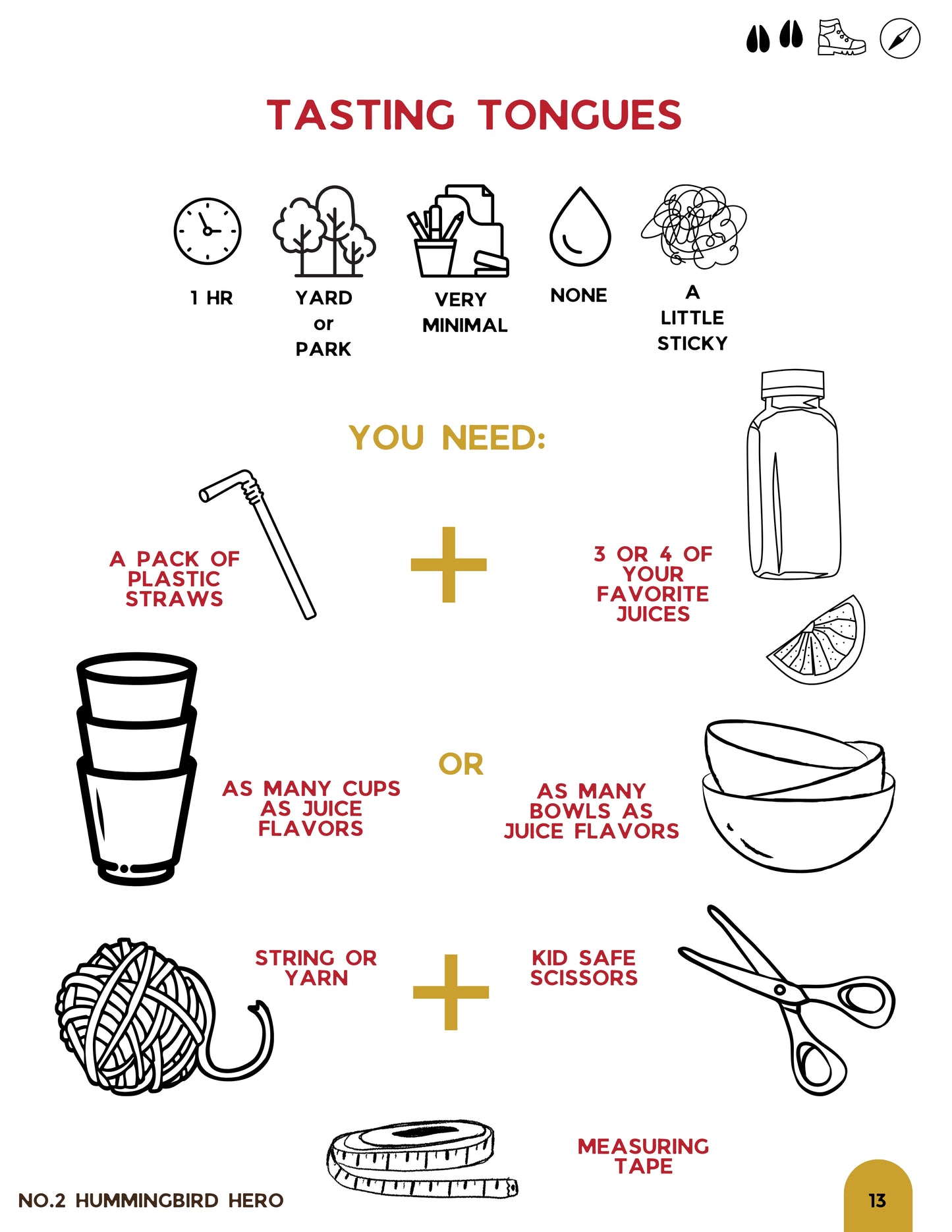 TASTING TONGUES

1 HR

YARD
or
PARK

VERY
MINIMAL

NONE

A
LITTLE
STICKY

YOU NEED:

A PACK OF PLASTIC STRAWS

+

3 OR 4 OF YOUR FAVORITE JUICES

AS MANY CUPS AS JUICE FLAVORS

OR

AS MANY BOWLS AS JUICE FLAVORS

STRING OR YARN

+

KID SAFE SCISSORS

MEASURING TAPE

NO.2 HUMMINGBIRD HERO

13